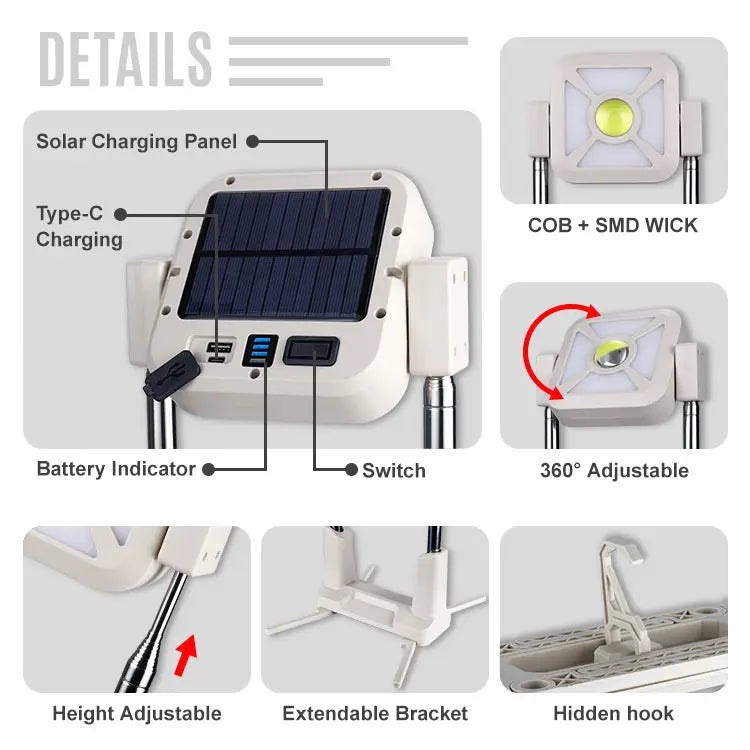 DETAILS

Solar Charging Panel

Type-C Charging

Battery Indicator

Switch

COB + SMD WICK

360° Adjustable

Height Adjustable

Extendable Bracket

Hidden hook