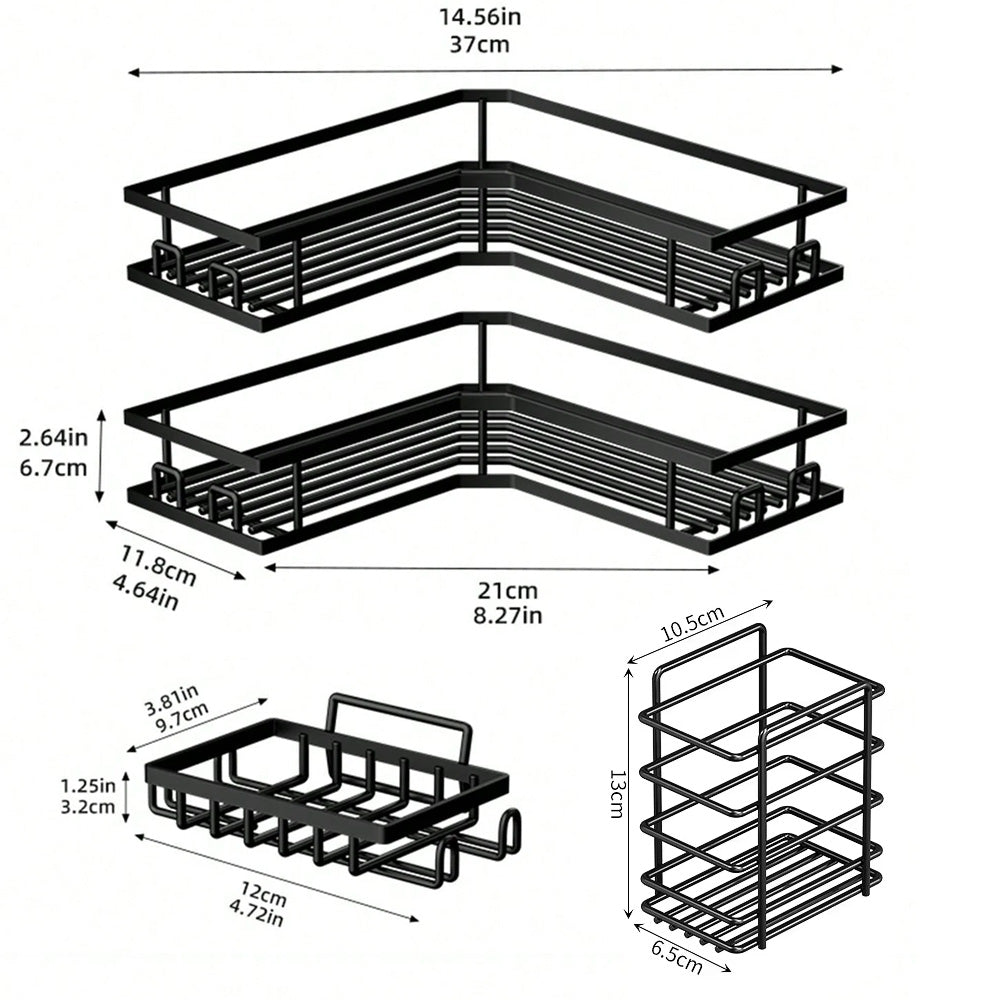 14.56in
37cm

2.64in
6.7cm

11.8cm
4.64in

21cm
8.27in

3.81in
9.7cm

1.25in
3.2cm

12cm
4.72in

10.5cm

13cm

6.5cm