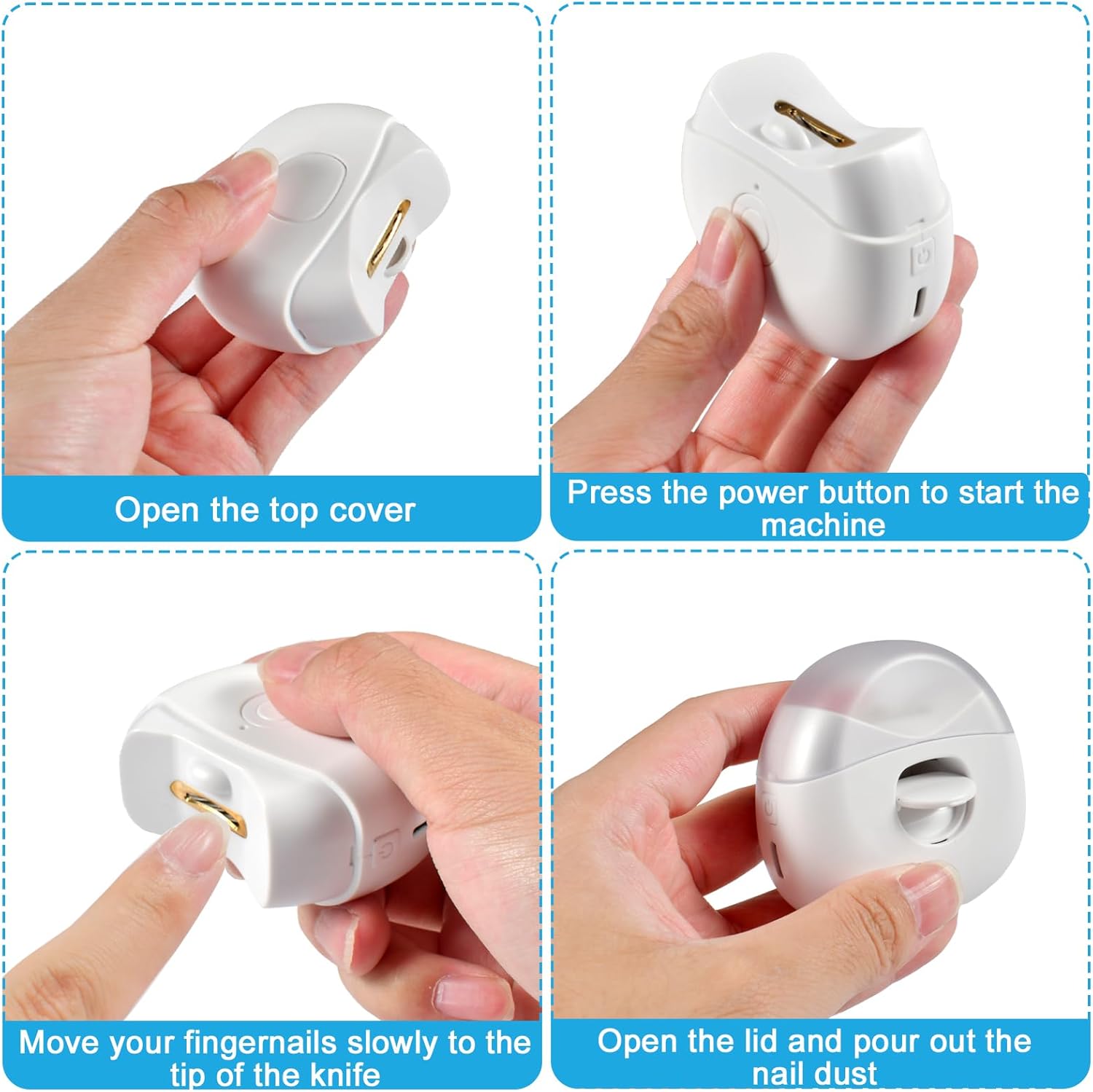 Open the top cover

Press the power button to start the machine

Move your fingernails slowly to the tip of the knife

Open the lid and pour out the nail dust