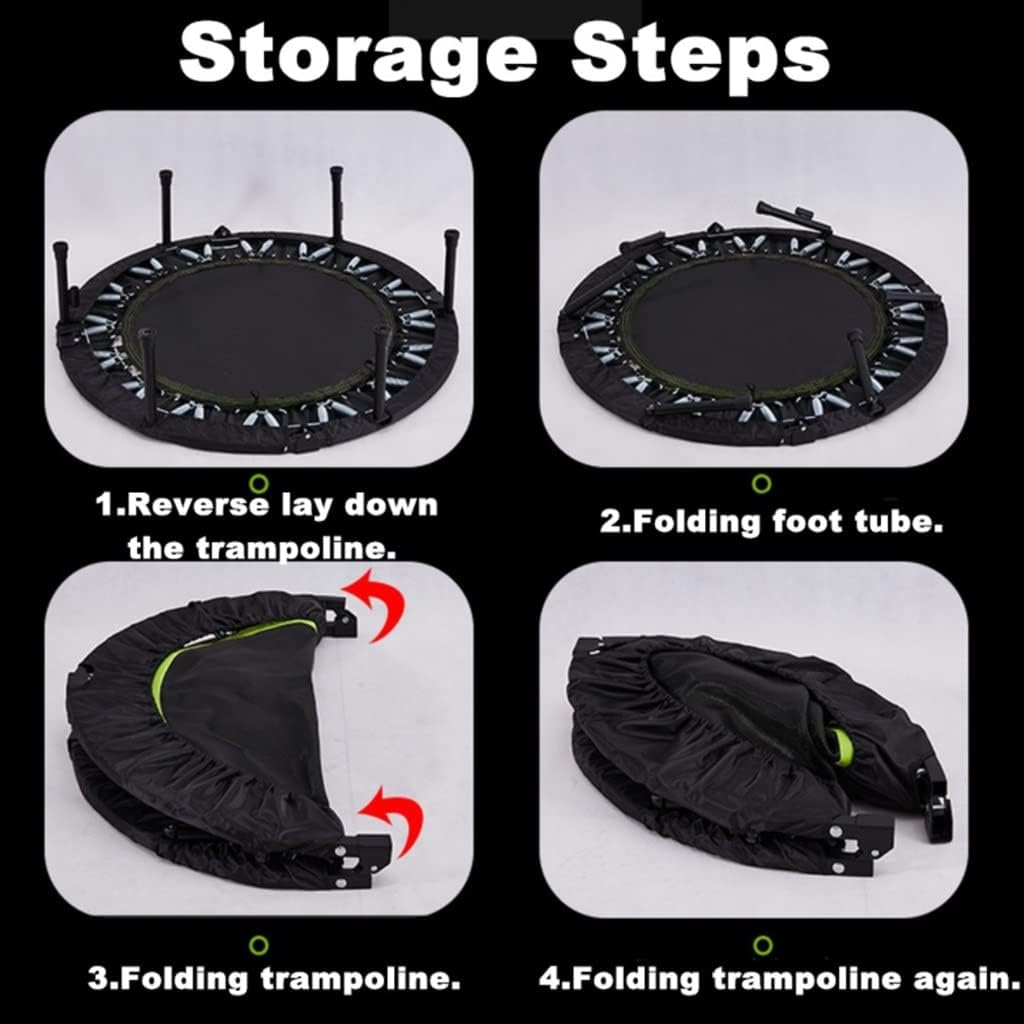 Storage Steps

1.Reverse lay down the trampoline.

2.Folding foot tube.

3.Folding trampoline.

4.Folding trampoline again.