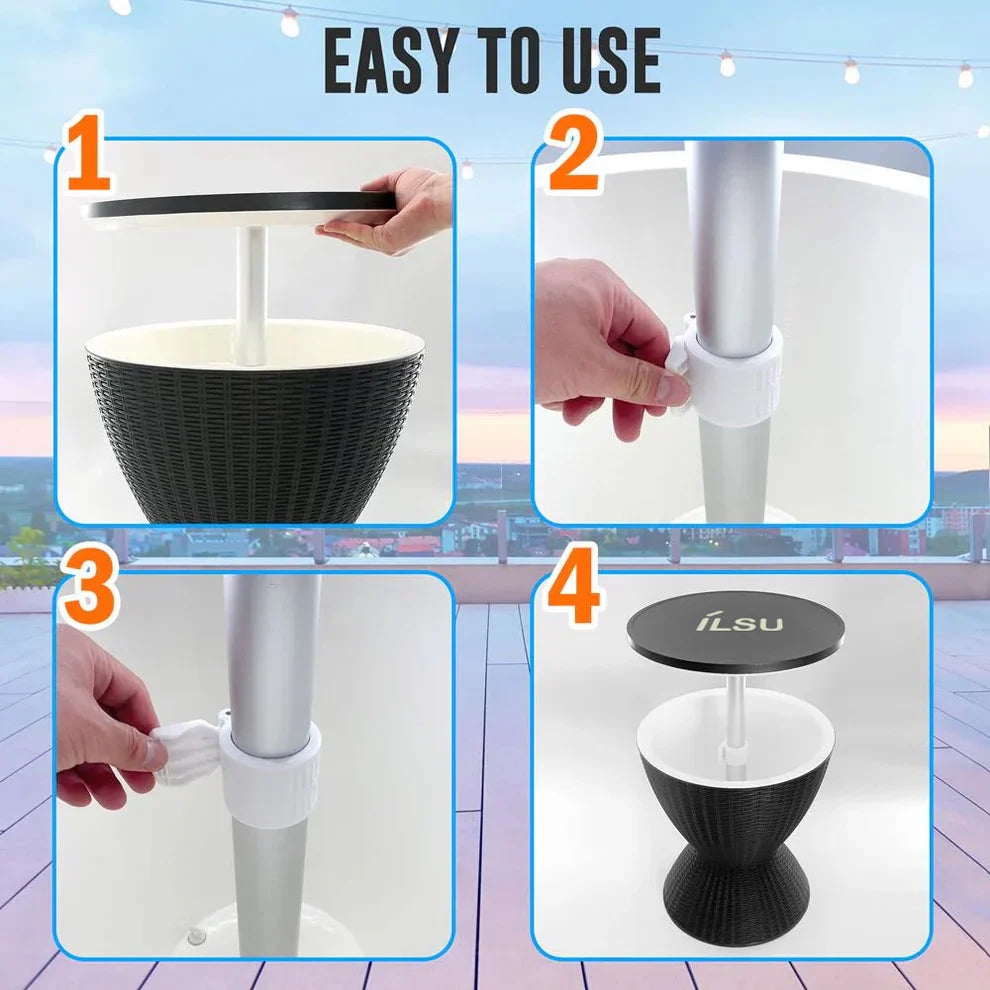 EASY TO USE

1

2

3

4

ÍLSU