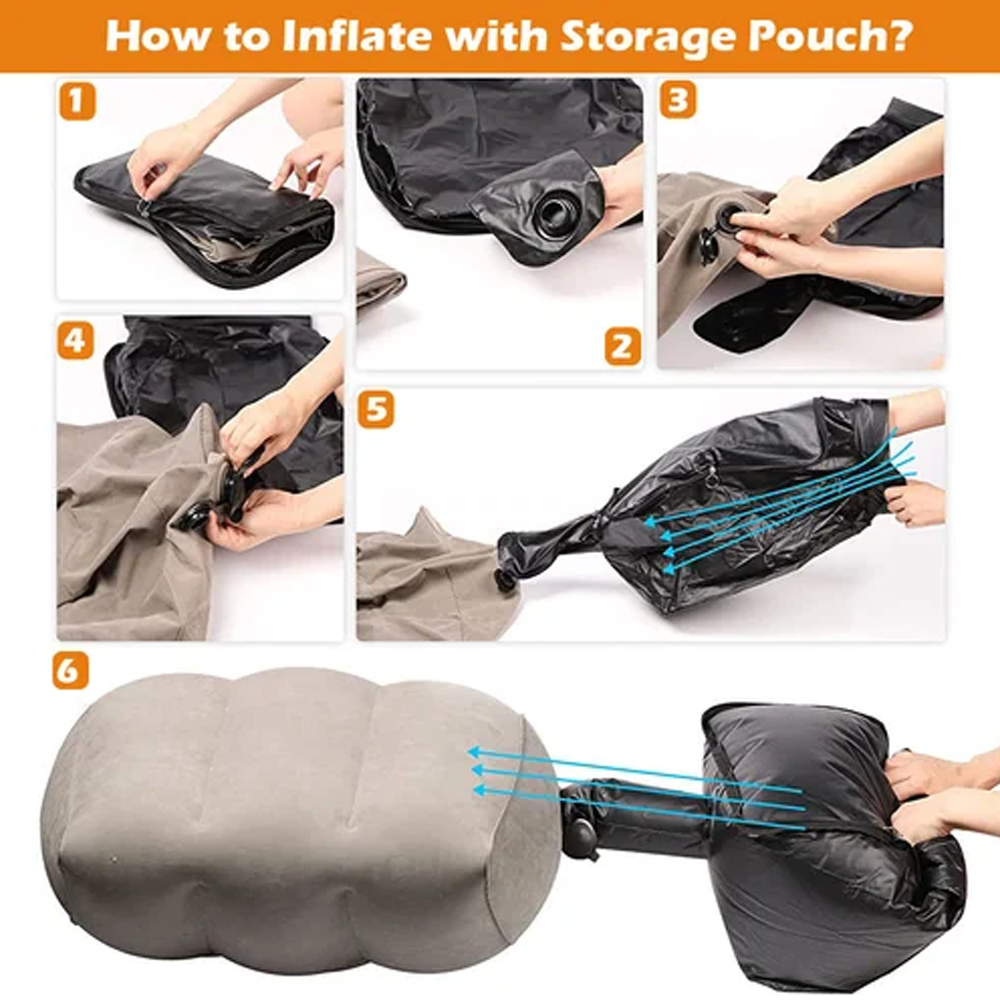 How to Inflate with Storage Pouch?

1

2

3

4

5

6