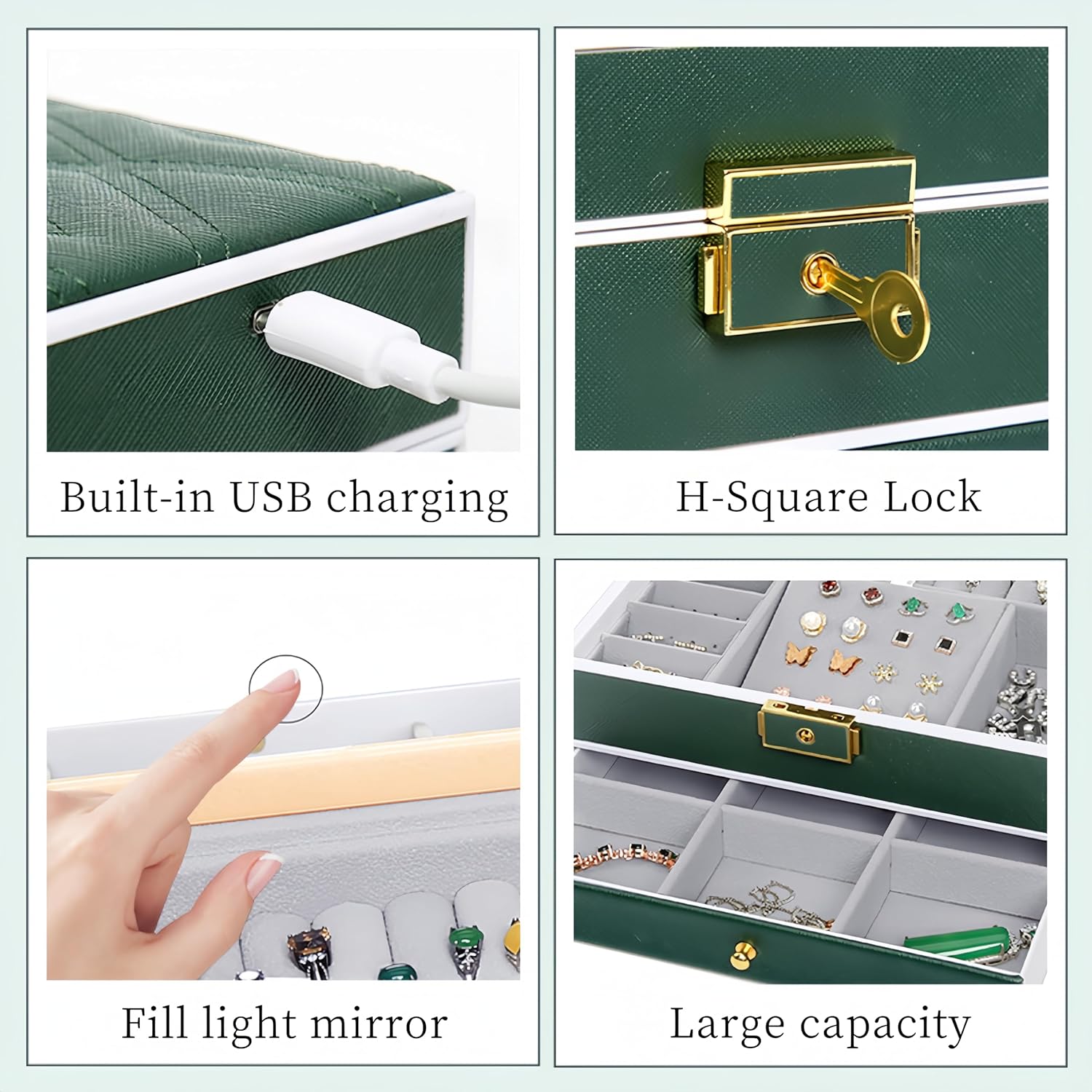 Built-in USB charging

H-Square Lock

Fill light mirror

Large capacity