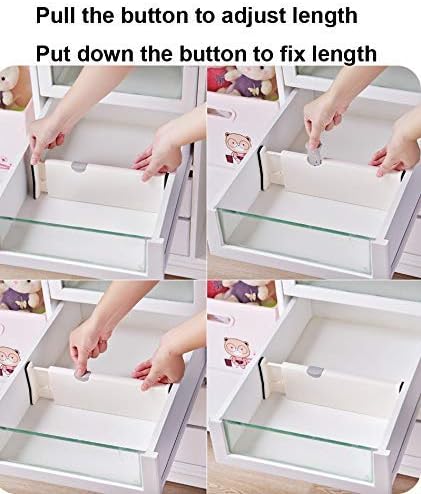 Pull the button to adjust length

Put down the button to fix length