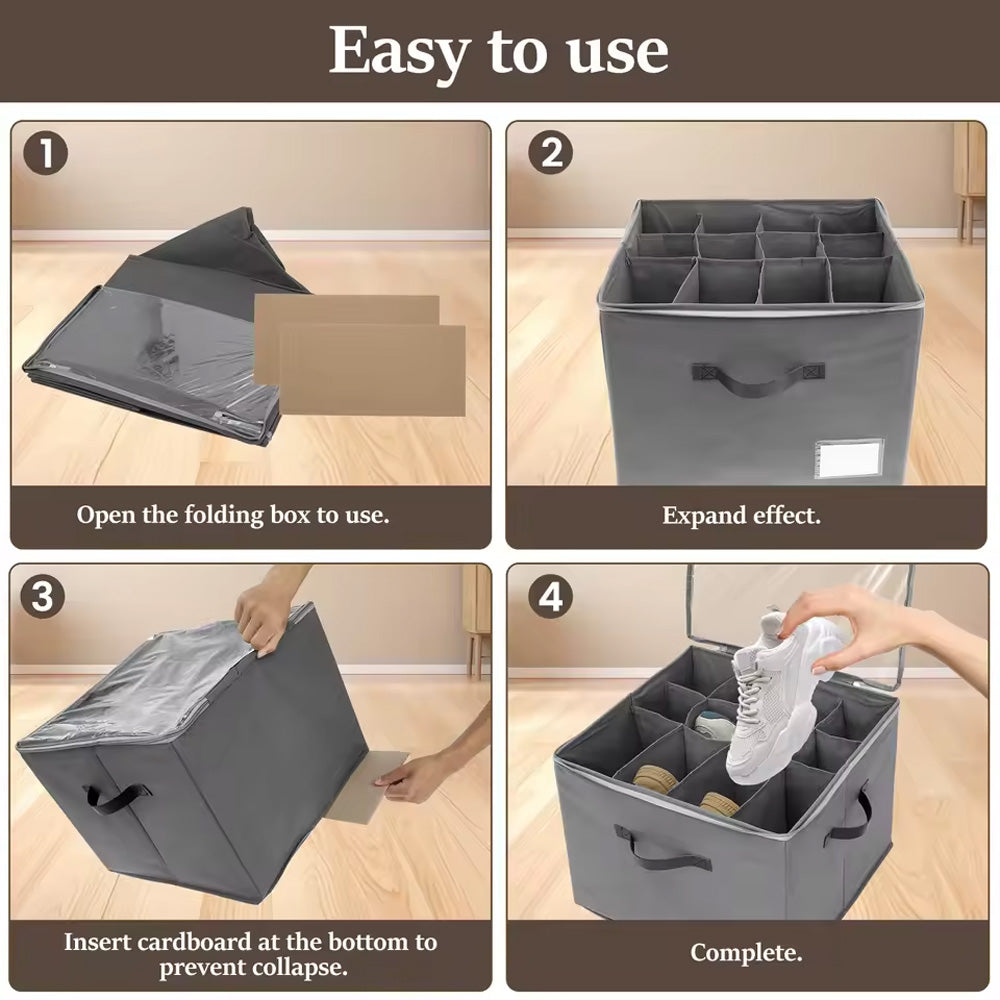 Easy to use

1

Open the folding box to use.

2

Expand effect.

3

Insert cardboard at the bottom to prevent collapse.

4

Complete.