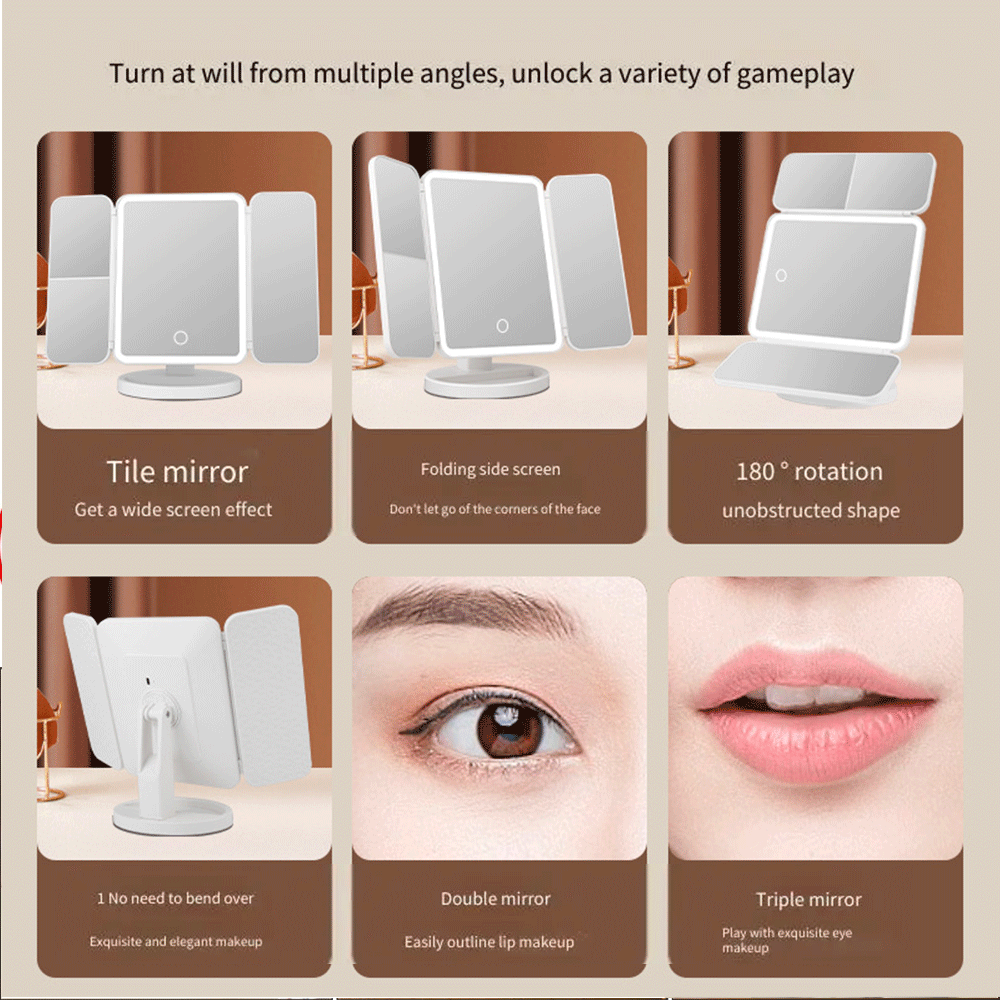 Turn at will from multiple angles, unlock a variety of gameplay

Tile mirror

Get a wide screen effect

Folding side screen

Don't let go of the corners of the face

180 ° rotation

unobstructed shape

1 No need to bend over

Exquisite and elegant makeup

Double mirror

Easily outline lip makeup

Triple mirror

Play with exquisite eye makeup