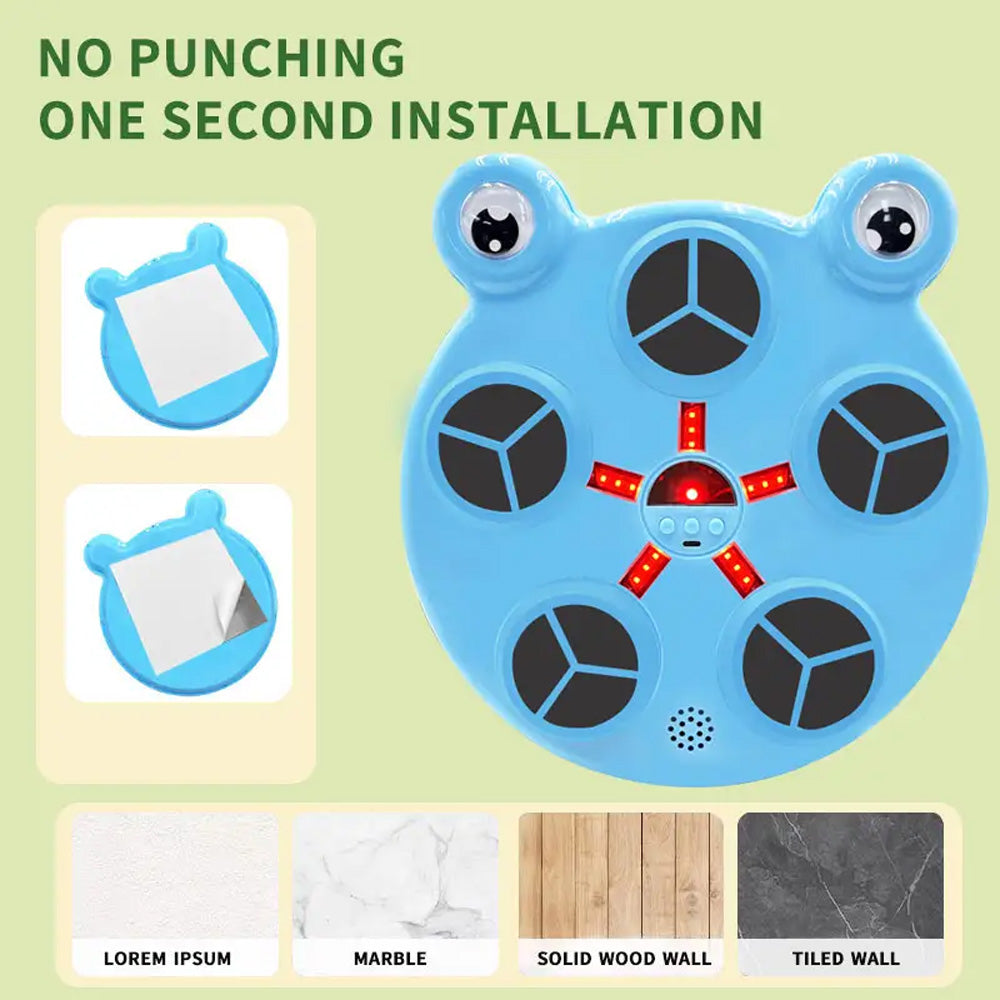 NO PUNCHING
ONE SECOND INSTALLATION

LOREM IPSUM

MARBLE

SOLID WOOD WALL

TILED WALL